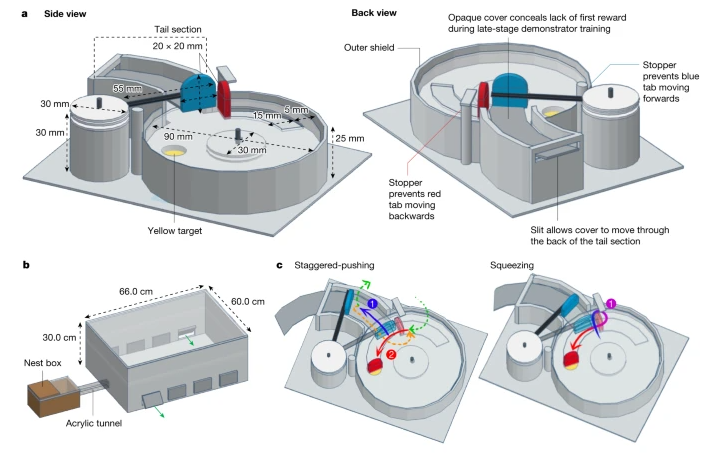 a Side view

Tail section

20 × 20 mm

55 mm

30 mm

30 mm

15 mm

5 mm

90 mm

30 mm

25 mm

Yellow target

Back view

Opaque cover conceals lack of first reward during late-stage demonstrator training

Outer shield

Stopper prevents blue tab moving forwards

Stopper prevents red tab moving backwards

Slit allows cover to move through the back of the tail section

b

66.0 cm

60.0 cm

30.0 cm

Nest box

Acrylic tunnel

c Staggered-pushing

1

2

Squeezing

1